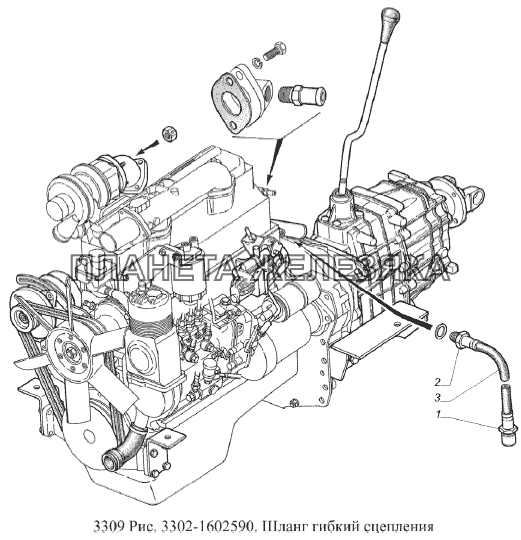 ПЛАНЕТА ЖЕЛЕЗЯКА

2
3
1

3309 Рис. 3302-1602590. Шланг гибкий сцепления